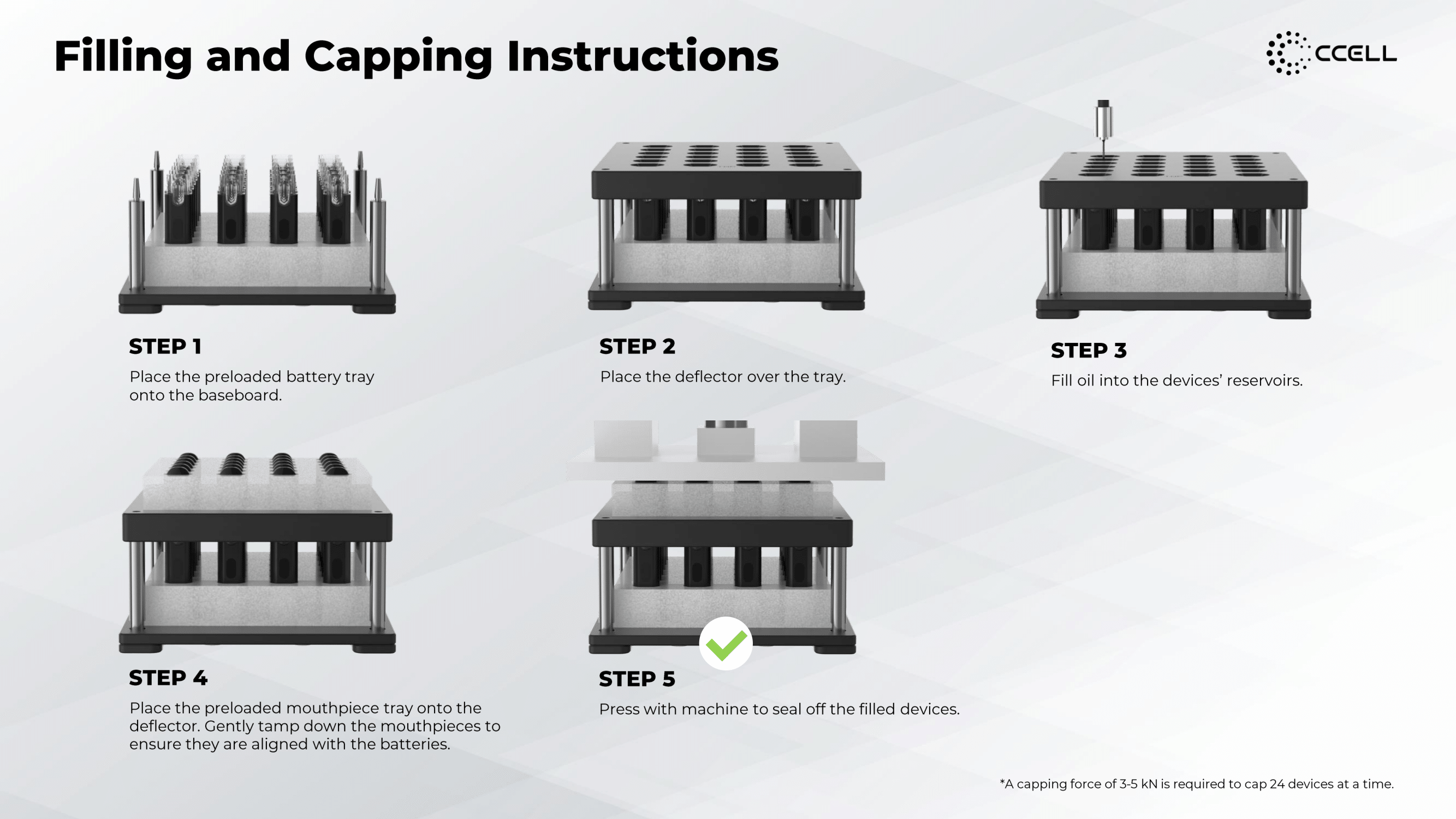 Filling and Capping Instructions

CCELL

STEP 1
Place the preloaded battery tray onto the baseboard.

STEP 2
Place the deflector over the tray.

STEP 3
Fill oil into the devices' reservoirs.

STEP 4
Place the preloaded mouthpiece tray onto the deflector. Gently tamp down the mouthpieces to ensure they are aligned with the batteries.

STEP 5
Press with machine to seal off the filled devices.

*A capping force of 3-5 kN is required to cap 24 devices at a time.